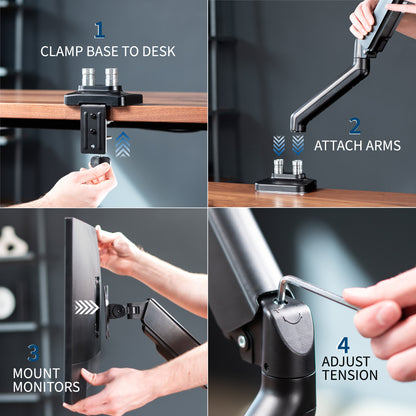 1
CLAMP BASE TO DESK

2
ATTACH ARMS

3
MOUNT MONITORS

4
ADJUST TENSION