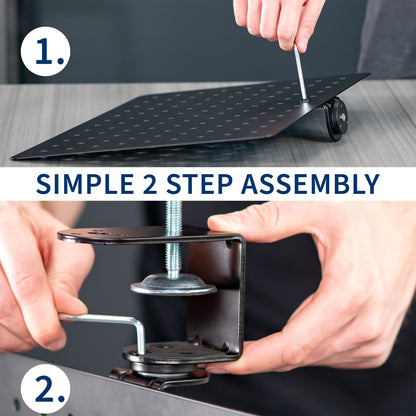 1.

SIMPLE 2 STEP ASSEMBLY

2.