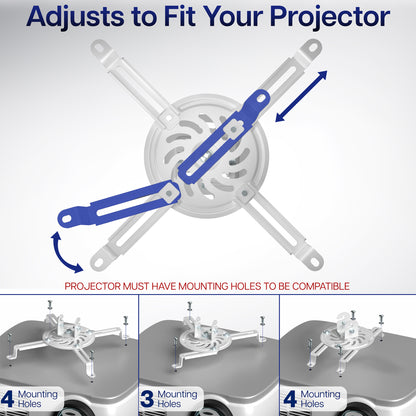 Adjusts to Fit Your Projector

PROJECTOR MUST HAVE MOUNTING HOLES TO BE COMPATIBLE

4 Mounting Holes

3 Mounting Holes

4 Mounting Holes