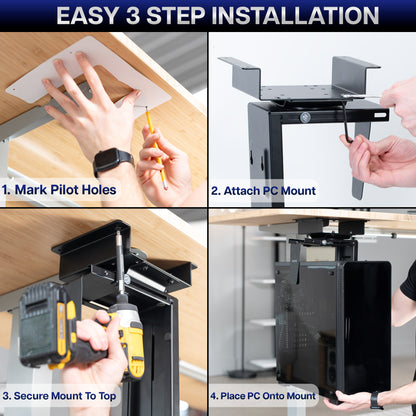 EASY 3 STEP INSTALLATION

1. Mark Pilot Holes

2. Attach PC Mount

3. Secure Mount To Top

4. Place PC Onto Mount