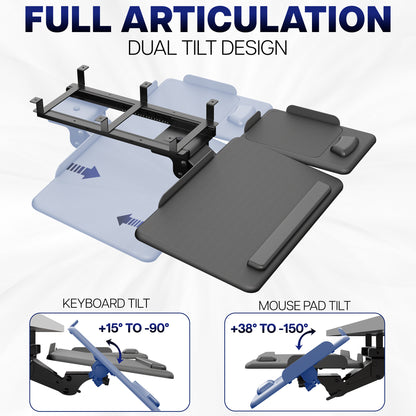 FULL ARTICULATION
DUAL TILT DESIGN

KEYBOARD TILT
+15° TO -90°

MOUSE PAD TILT
+38° TO -150°