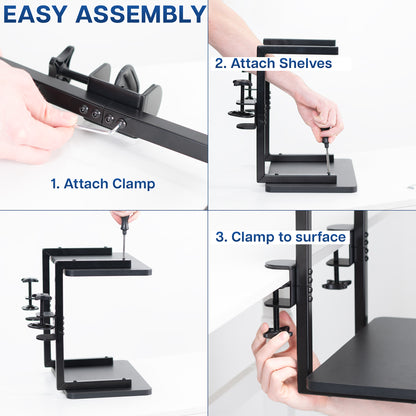 EASY ASSEMBLY

1. Attach Clamp

2. Attach Shelves

3. Clamp to surface