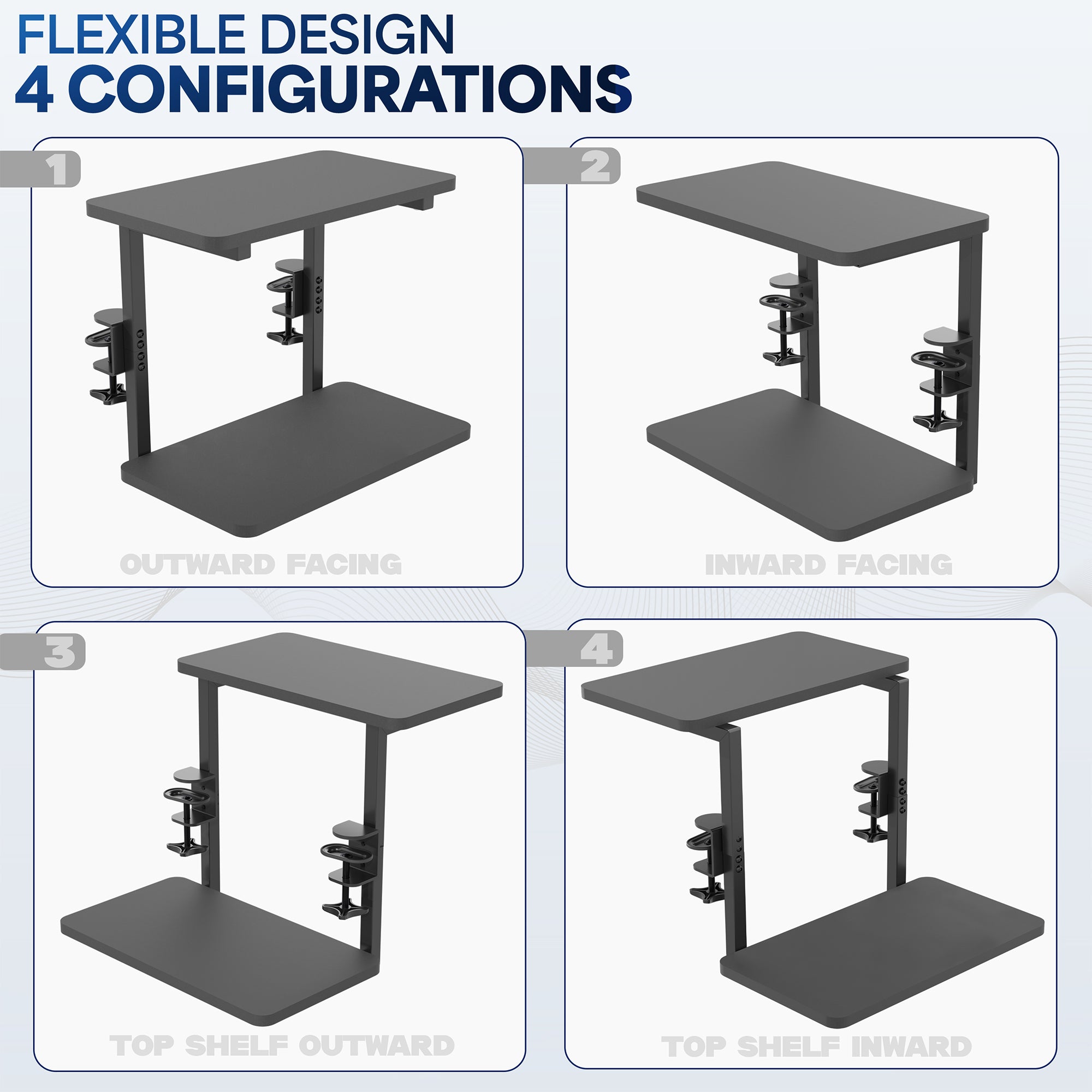 FLEXIBLE DESIGN
4 CONFIGURATIONS

1

OUTWARD FACING

2

INWARD FACING

3

TOP SHELF OUTWARD

4

TOP SHELF INWARD