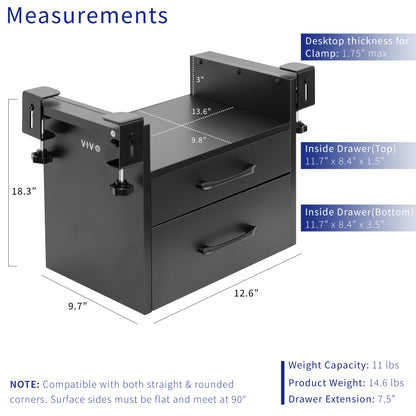 Measurements

Desktop thickness for Clamp: 1.75" max

3"

13.6"

9.8"

VIVO

Inside Drawer(Top) 11.7" x 8.4" x 1.5"

18.3"

Inside Drawer(Bottom) 11.7" x 8.4" x 3.5"

9.7"

12.6"

NOTE: Compatible with both straight & rounded corners. Surface sides must be flat and meet at 90°

Weight Capacity: 11 lbs
Product Weight: 14.6 lbs
Drawer Extension: 7.5"