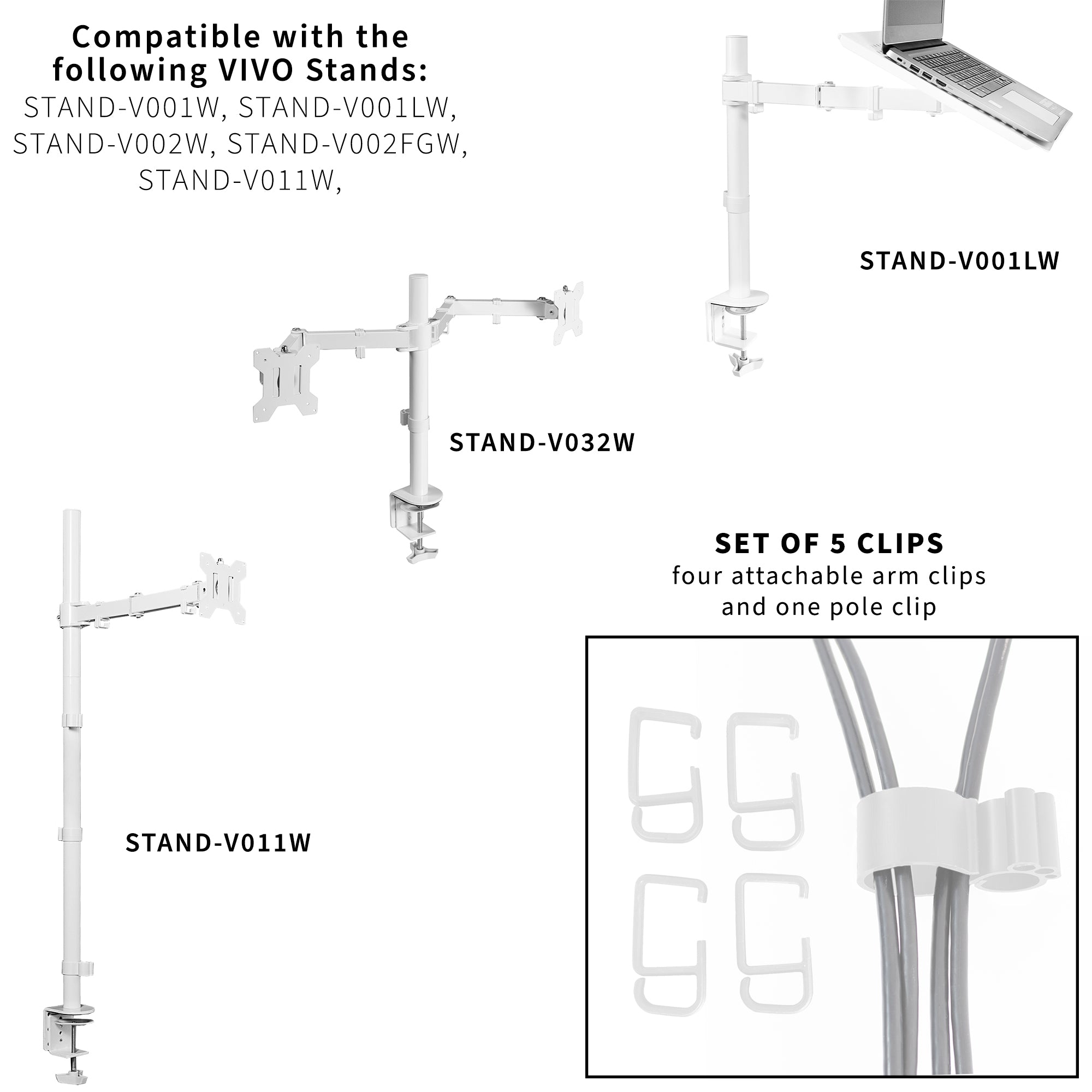 Compatible with the following VIVO Stands:
STAND-V001W, STAND-V001LW, STAND-V002W, STAND-V002FGW, STAND-V011W,

STAND-V001LW

STAND-V032W

STAND-V011W

SET OF 5 CLIPS
four attachable arm clips and one pole clip