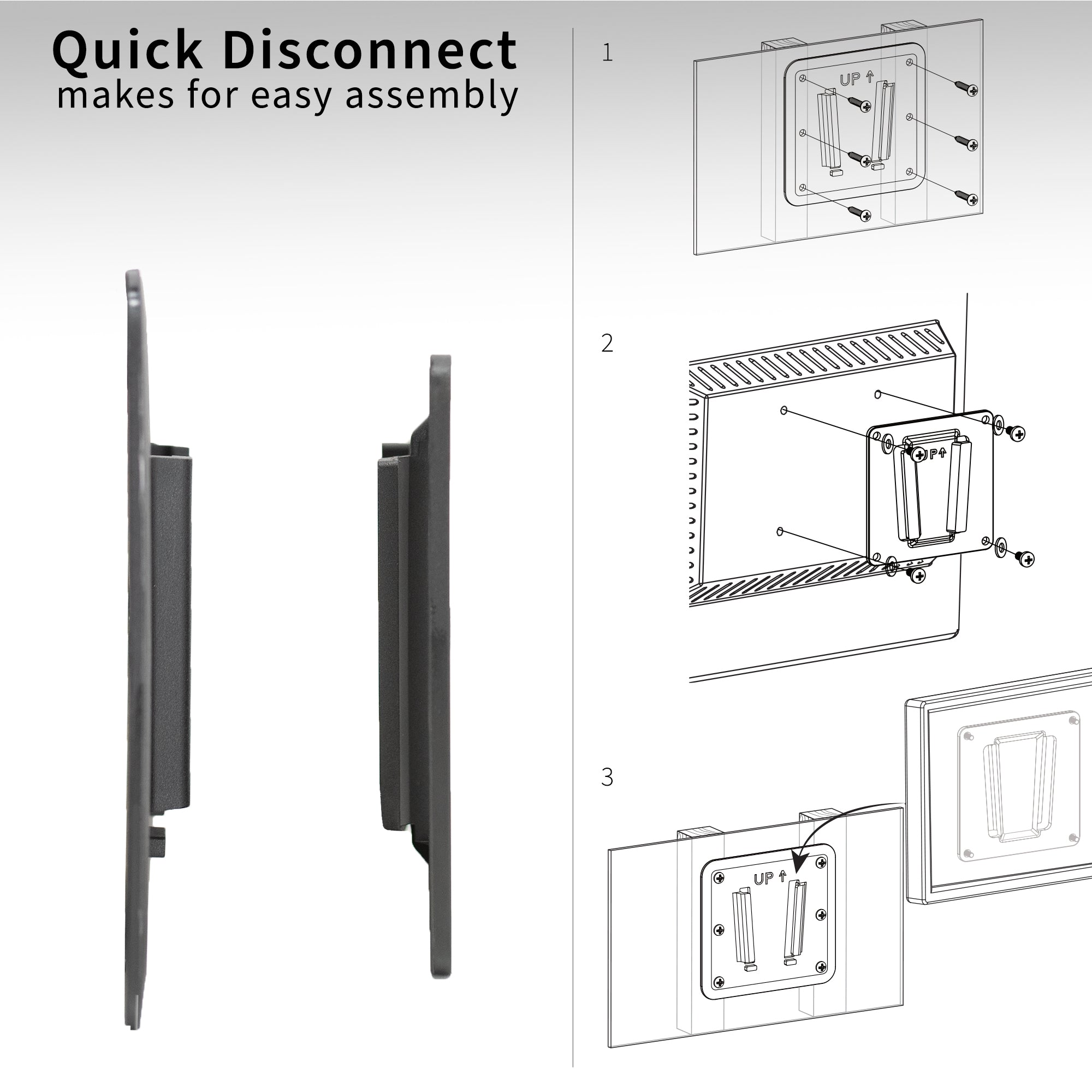 Quick Disconnect
makes for easy assembly

1

UP ↑

2

P↑

3

UP ↑