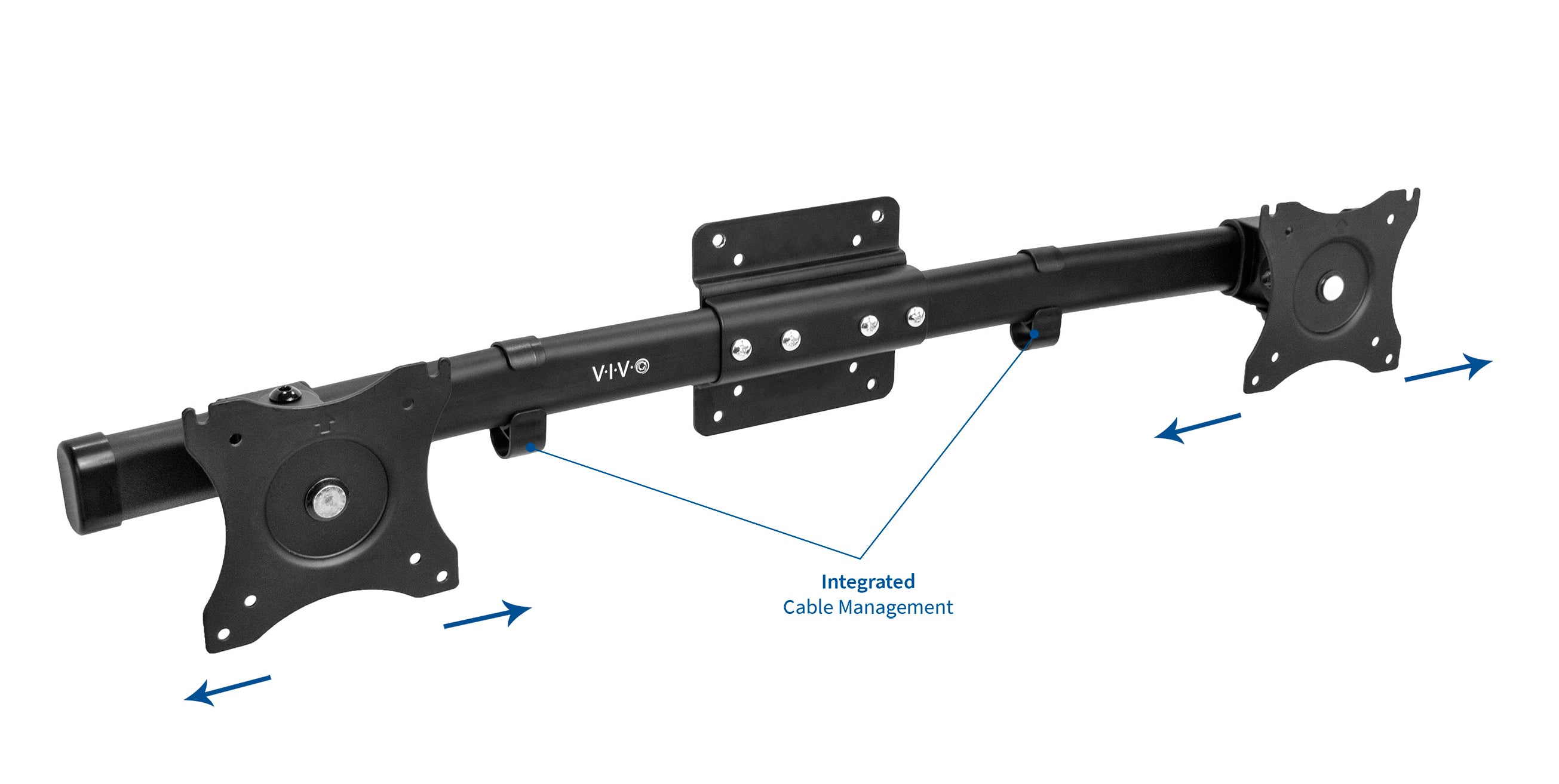 V·I·V·O

Integrated
Cable Management