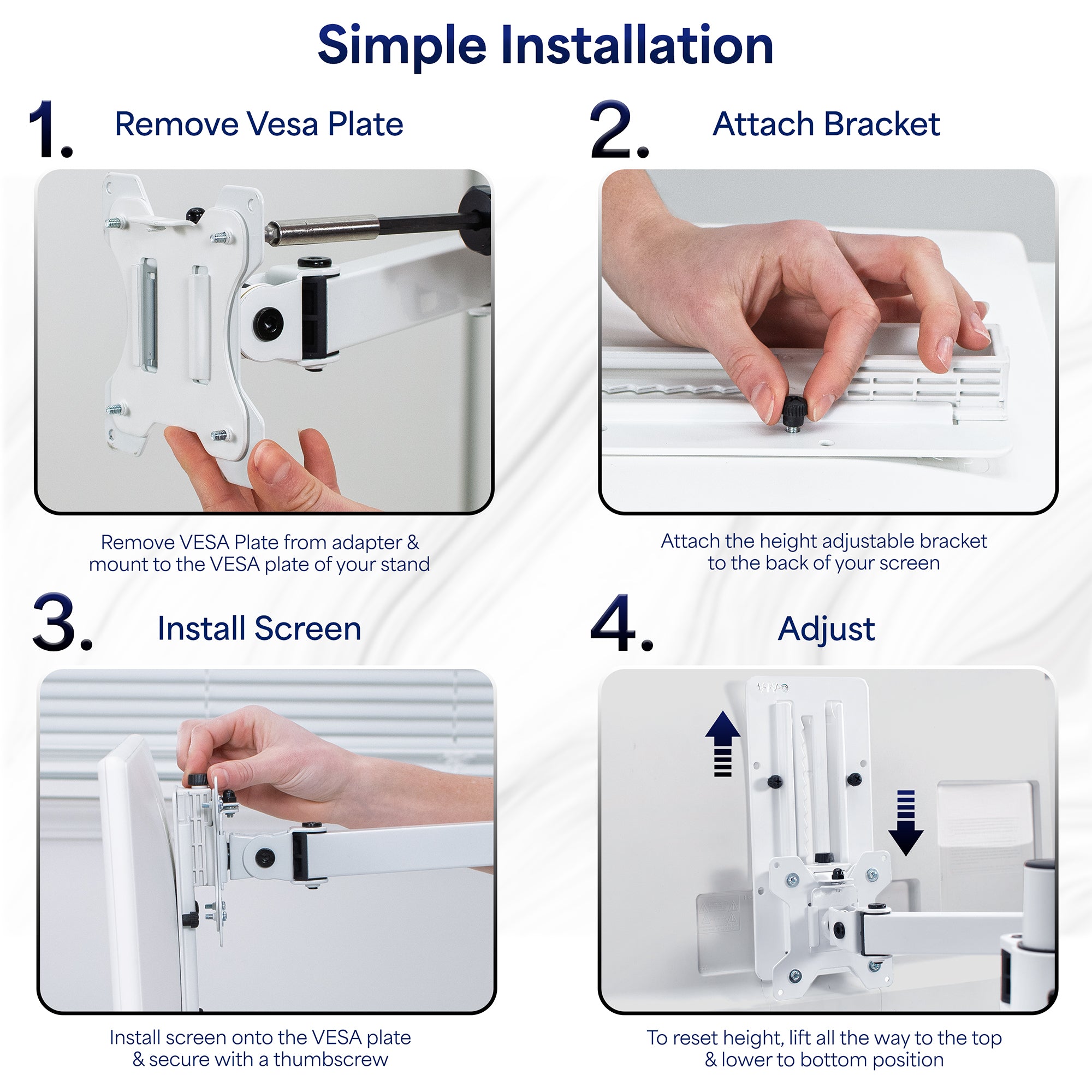 Simple Installation

1. Remove Vesa Plate

Remove VESA Plate from adapter & mount to the VESA plate of your stand

2. Attach Bracket

Attach the height adjustable bracket to the back of your screen

3. Install Screen

Install screen onto the VESA plate & secure with a thumbscrew

4. Adjust

VIVO

To reset height, lift all the way to the top & lower to bottom position