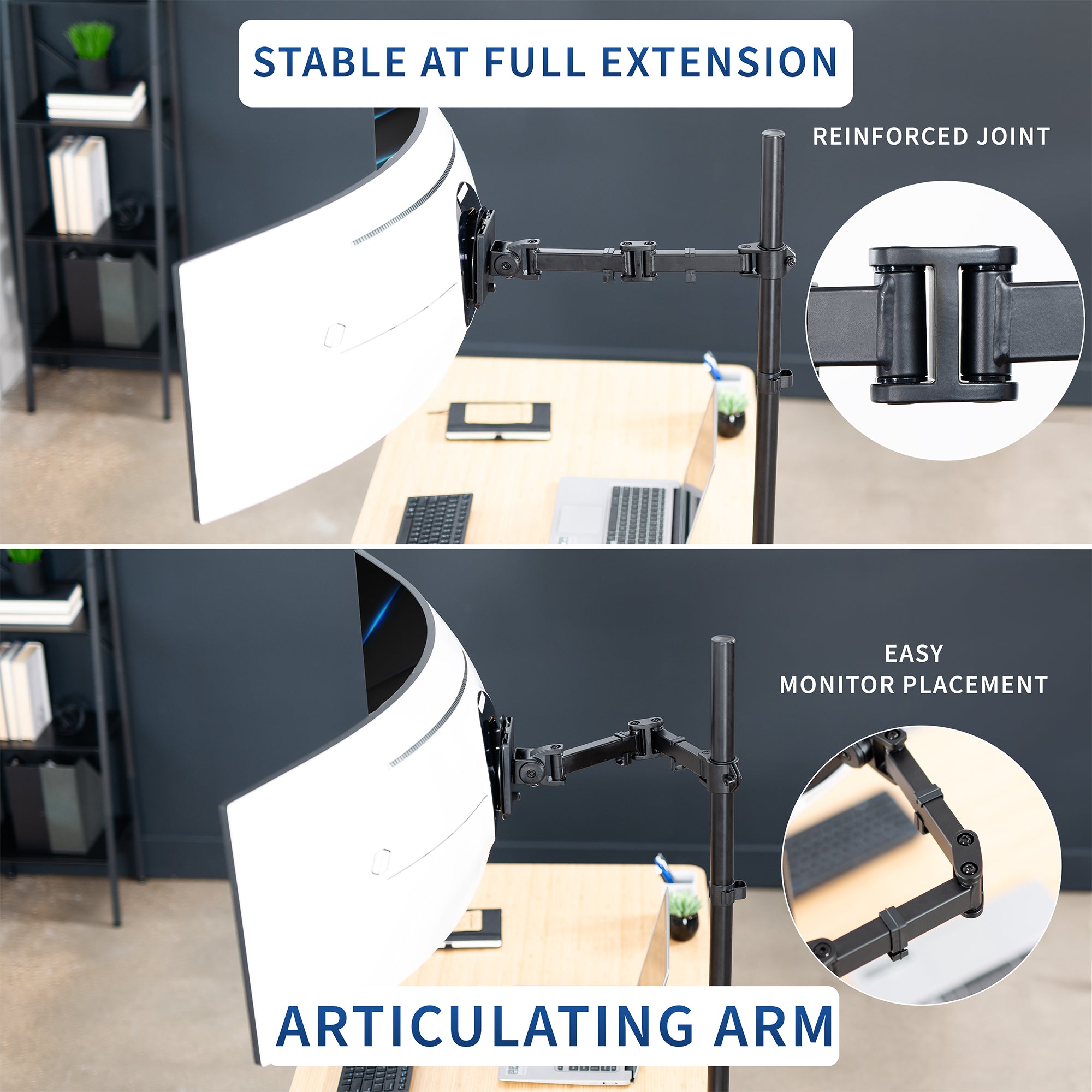 STABLE AT FULL EXTENSION

REINFORCED JOINT

EASY MONITOR PLACEMENT

ARTICULATING ARM