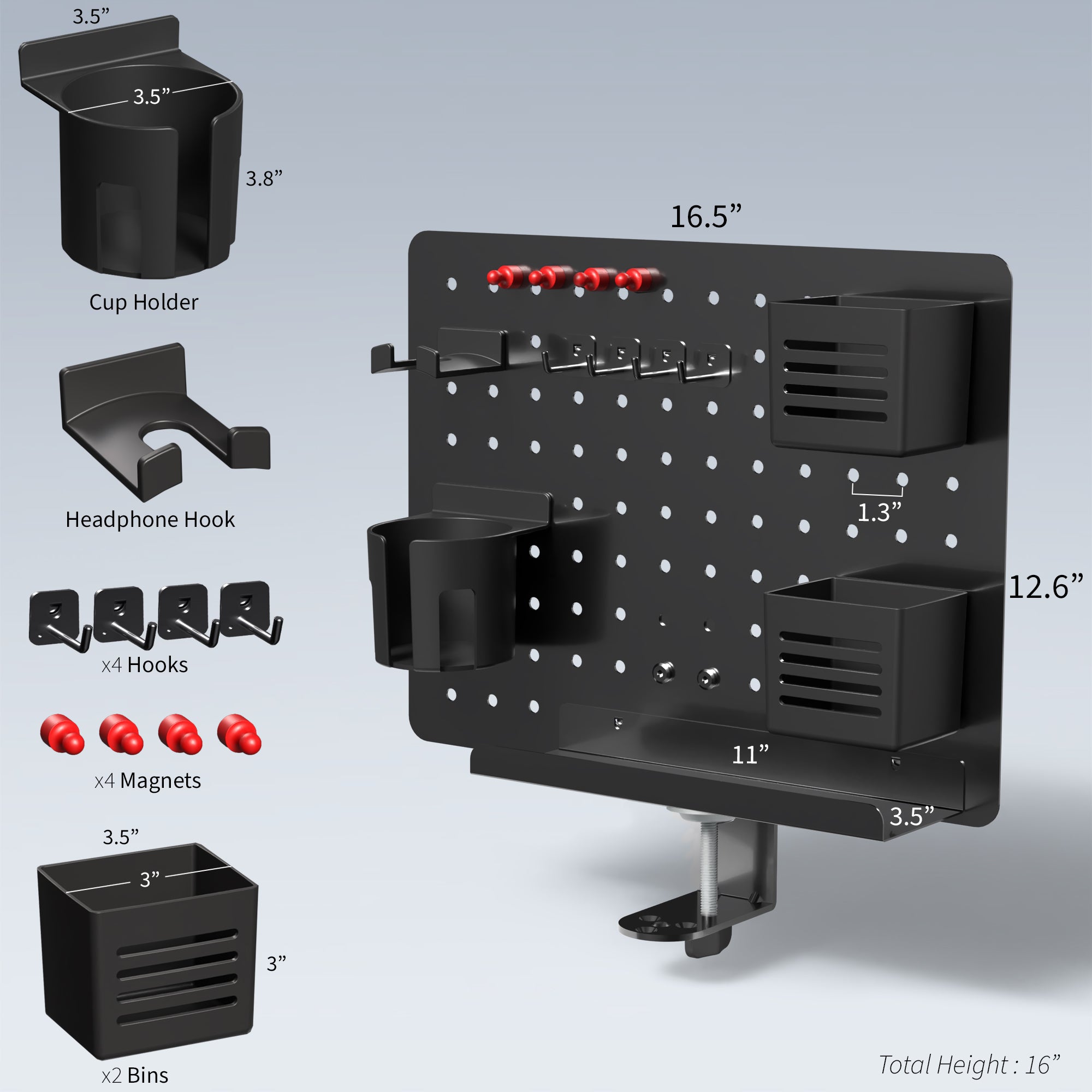 3.5”
3.5”
3.8”
Cup Holder

Headphone Hook

x4 Hooks

x4 Magnets

3.5”
3”
3”
x2 Bins

16.5”
1.3”
12.6”
11”
3.5”

Total Height : 16”