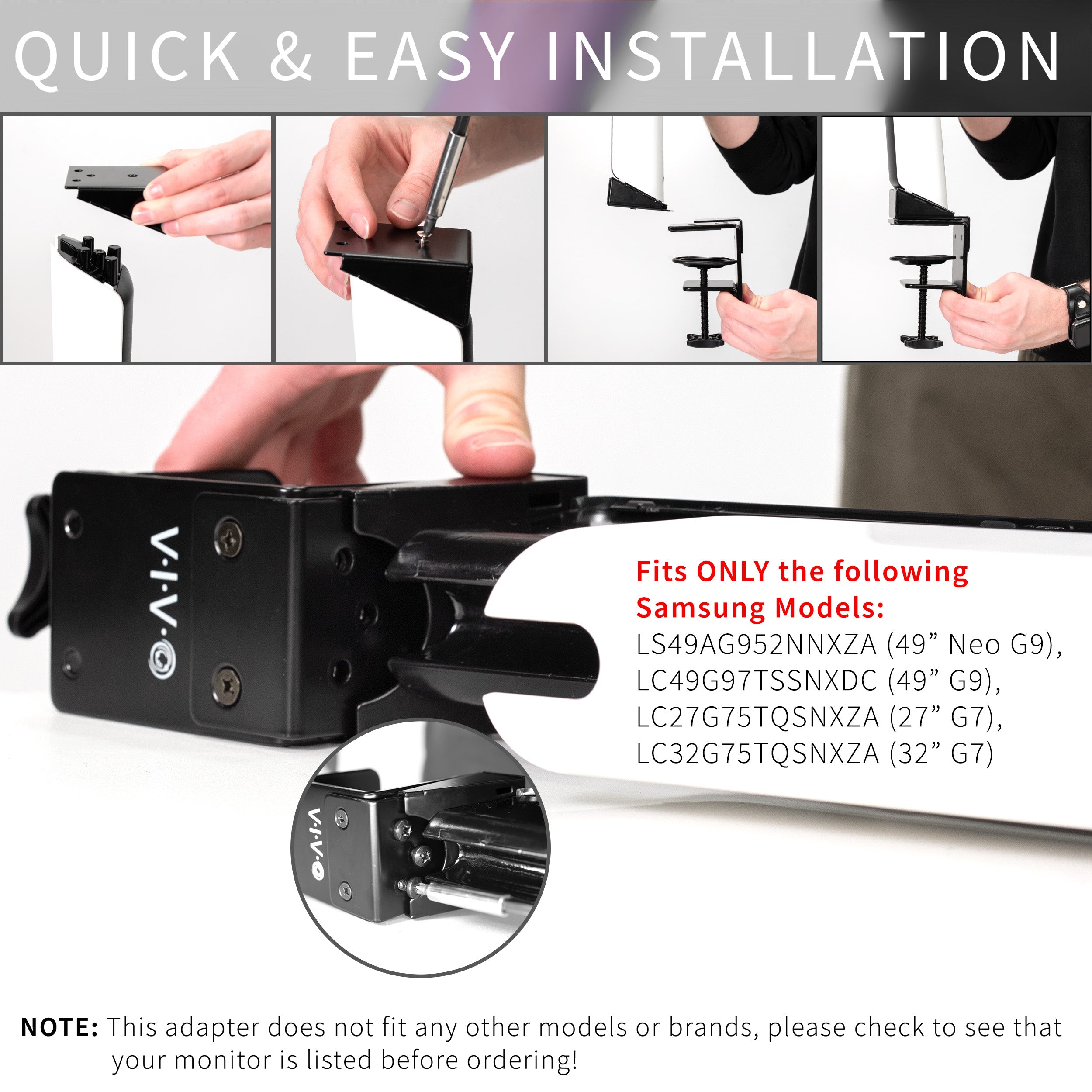 QUICK & EASY INSTALLATION

V·I·V·O

Fits ONLY the following Samsung Models:
LS49AG952NNXZA (49” Neo G9),
LC49G97TSSNXDC (49” G9),
LC27G75TQSNXZA (27” G7),
LC32G75TQSNXZA (32” G7)

V·I·V·O

NOTE: This adapter does not fit any other models or brands, please check to see that your monitor is listed before ordering!