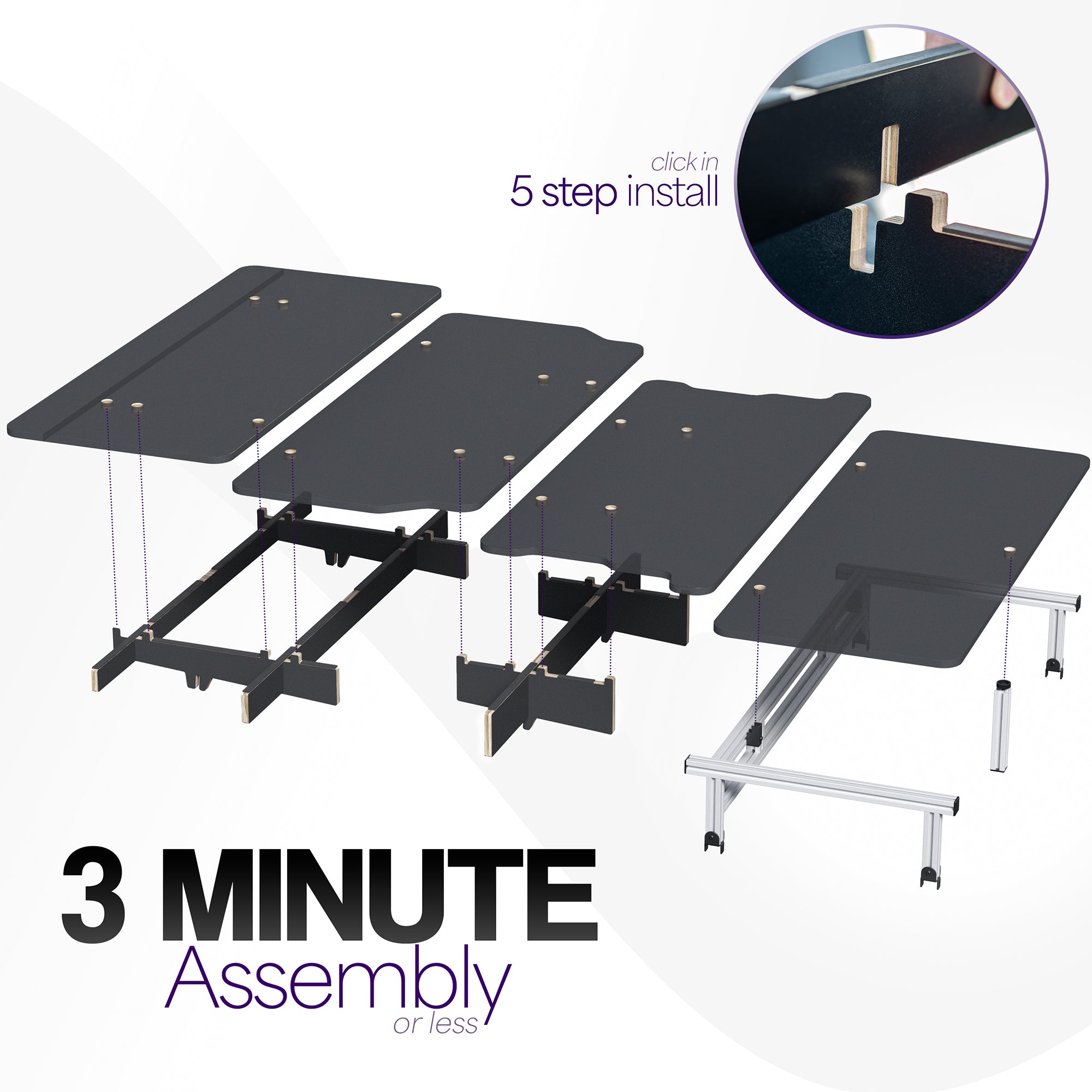 click in
5 step install

3 MINUTE
Assembly
or less