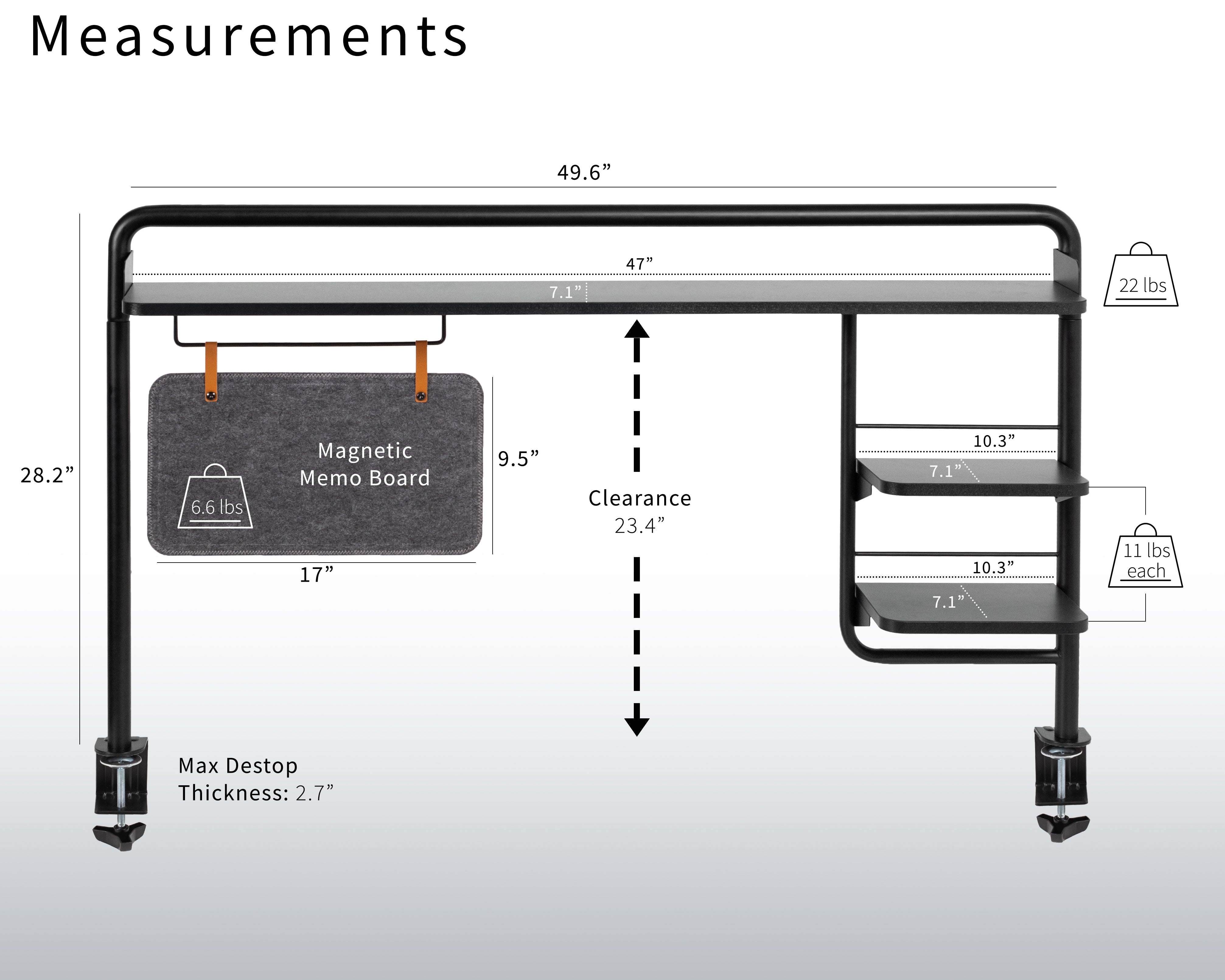 Measurements

49.6”

47”

7.1”

22 lbs

28.2”

Magnetic Memo Board

6.6 lbs

9.5”

17”

Clearance
23.4”

10.3”

7.1”

11 lbs each

10.3”

7.1”

Max Destop Thickness: 2.7”