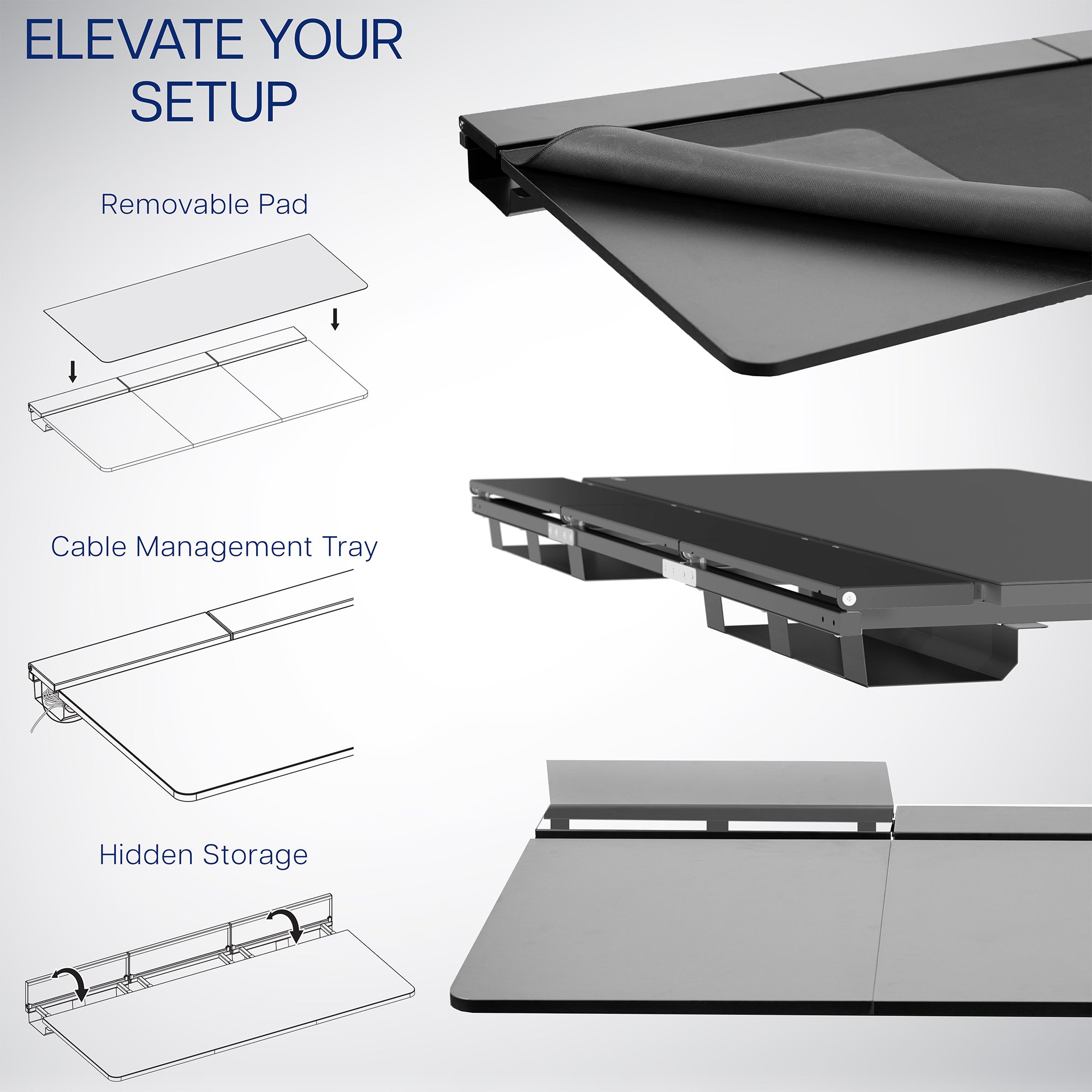 ELEVATE YOUR SETUP

Removable Pad

Cable Management Tray

Hidden Storage